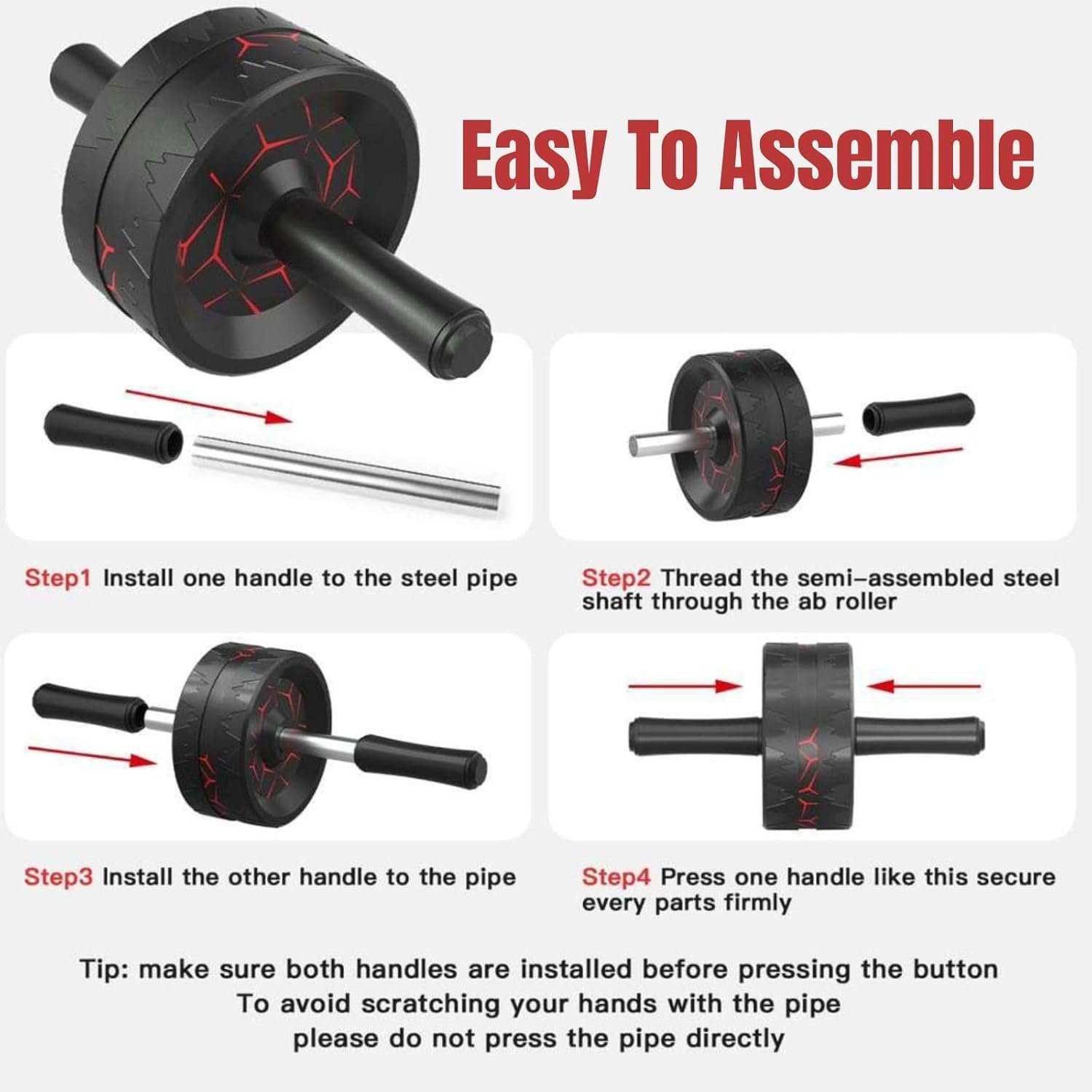 Easy To Assemble

Step1 Install one handle to the steel pipe

Step2 Thread the semi-assembled steel shaft through the ab roller

Step3 Install the other handle to the pipe

Step4 Press one handle like this secure every parts firmly

Tip: make sure both handles are installed before pressing the button
To avoid scratching your hands with the pipe
please do not press the pipe directly